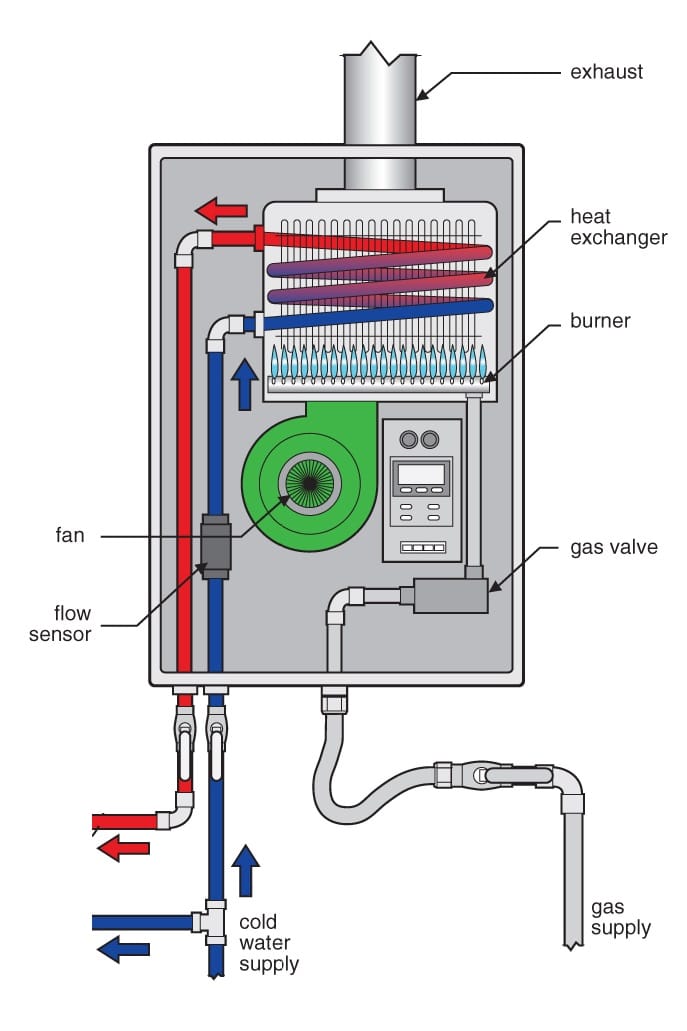 exhaust

heat exchanger

burner

fan

gas valve

flow sensor

cold water supply

gas supply